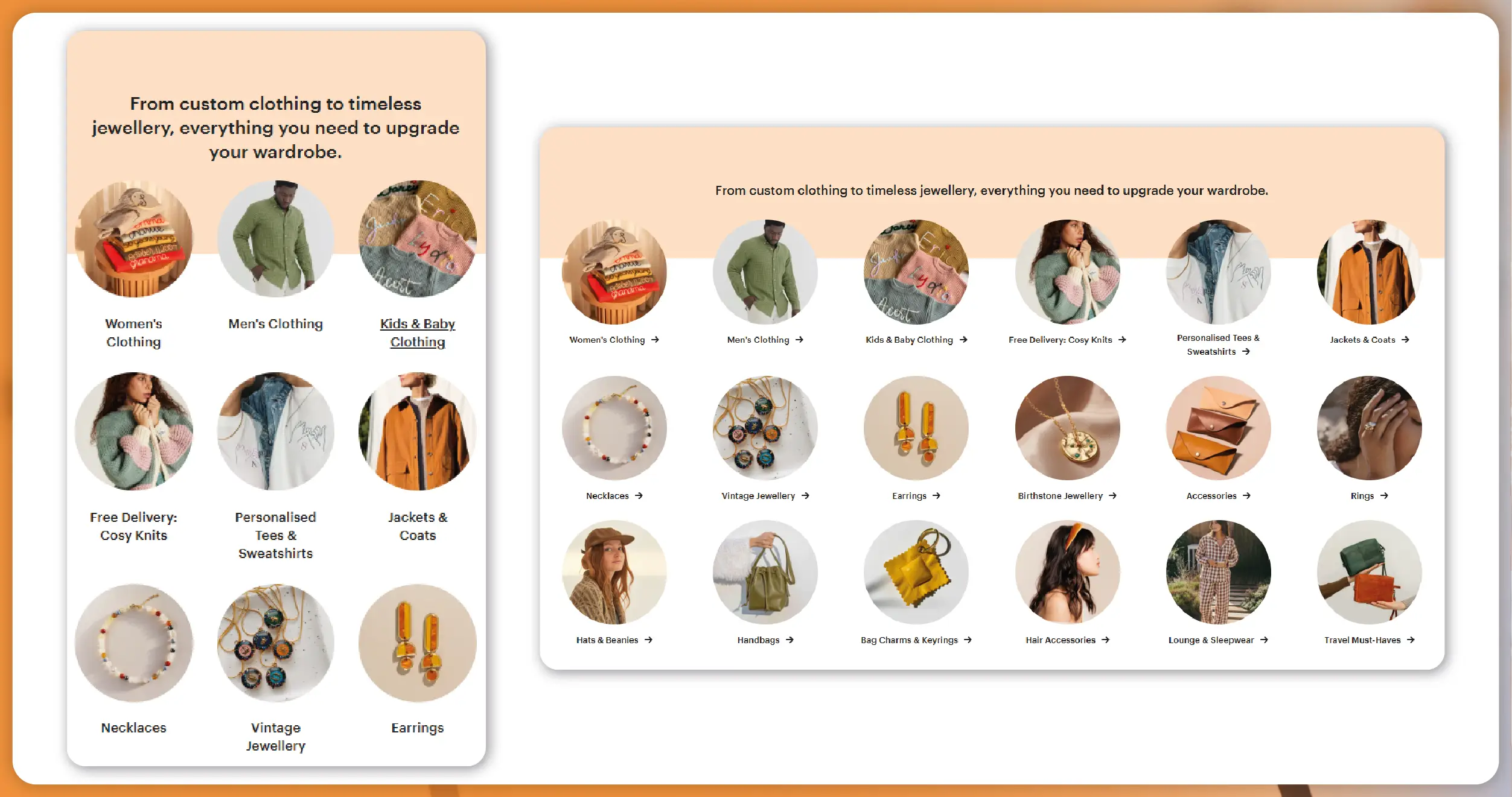 From custom clothing to timeless jewellery, everything you need to upgrade your wardrobe.

Women's Clothing

Men's Clothing

Kids & Baby Clothing

Free Delivery: Cosy Knits

Personalised Tees & Sweatshirts

Jackets & Coats

Necklaces

Vintage Jewellery

Earrings

From custom clothing to timeless jewellery, everything you need to upgrade your wardrobe.

Women's Clothing →

Men's Clothing →

Kids & Baby Clothing →

Free Delivery: Cosy Knits →

Personalised Tees & Sweatshirts →

Jackets & Coats →

Necklaces →

Vintage Jewellery →

Earrings →

Birthstone Jewellery →

Accessories →

Rings →

Hats & Beanies →

Handbags →

Bag Charms & Keyrings →

Hair Accessories →

Lounge & Sleepwear →

Travel Must-Haves →